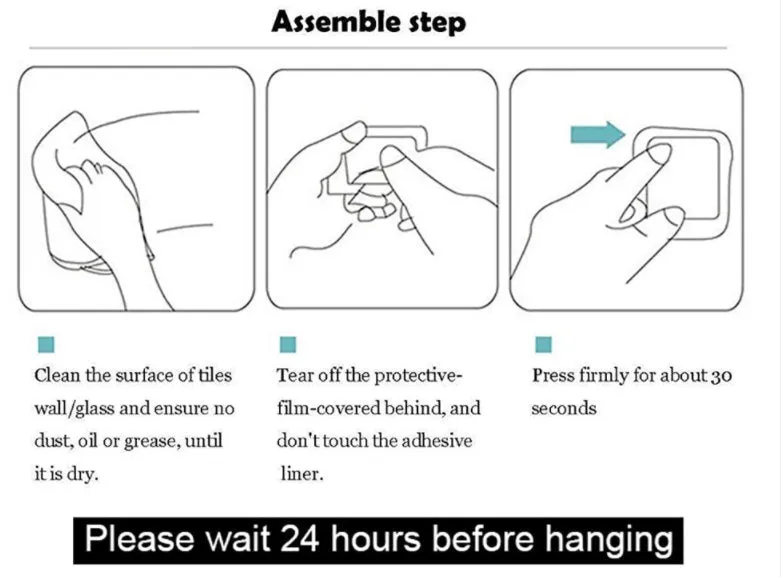 Assemble step

Clean the surface of tiles wall/glass and ensure no dust, oil or grease, until it is dry.

Tear off the protective-film-covered behind, and don't touch the adhesive liner.

Press firmly for about 30 seconds

Please wait 24 hours before hanging