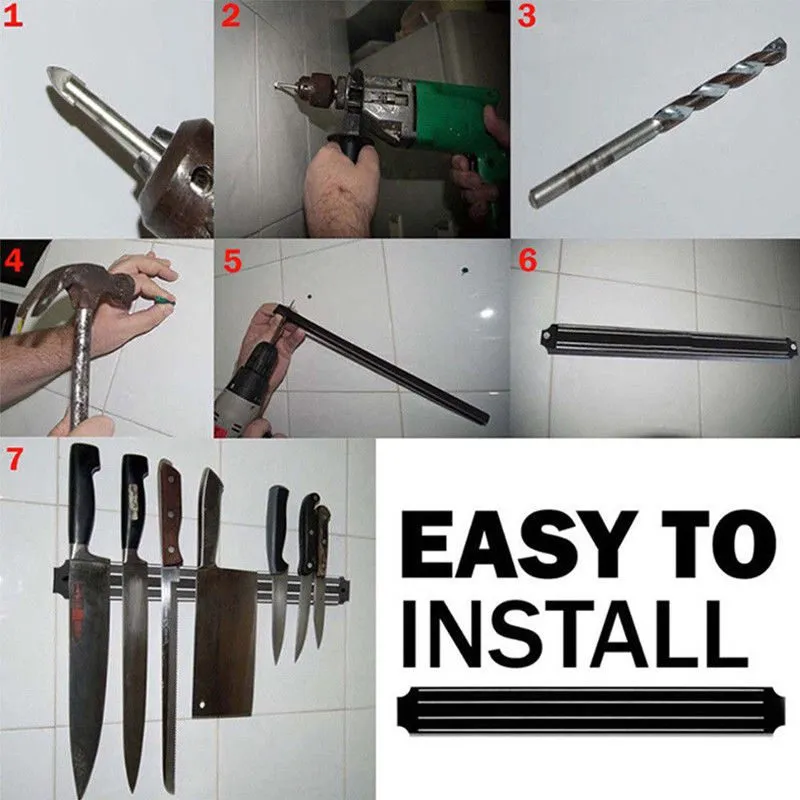 1

2

3

4

5

6

7

EASY TO
INSTALL