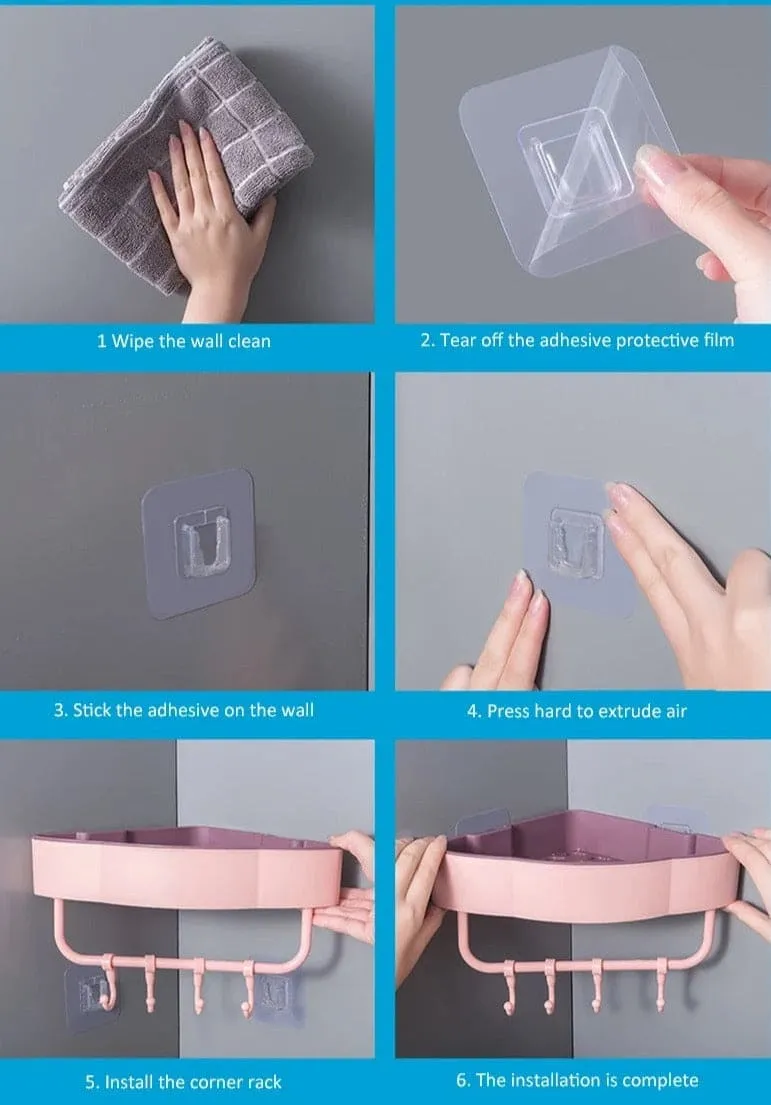 1 Wipe the wall clean

2. Tear off the adhesive protective film

3. Stick the adhesive on the wall

4. Press hard to extrude air

5. Install the corner rack

6. The installation is complete